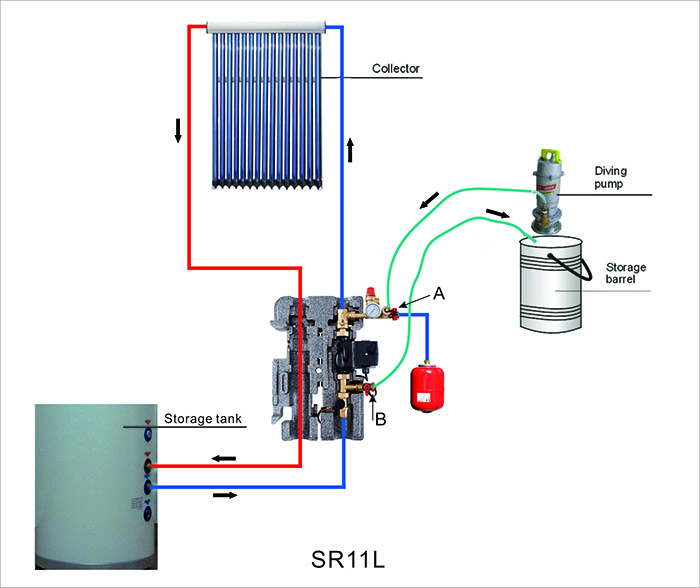 Collector

Diving pump

Storage barrel

A

B

Storage tank

SR11L